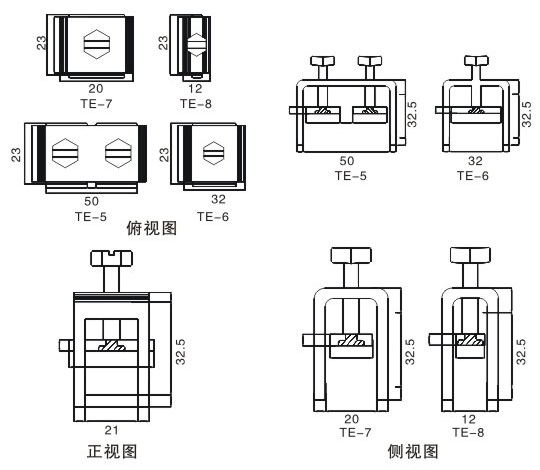 23
20
TE-7

23
12
TE-8

23
50
TE-5

23
32
TE-6

俯视图

32.5
50
TE-5

32.5
32
TE-6

32.5
21
正视图

32.5
20
TE-7

32.5
12
TE-8

侧视图